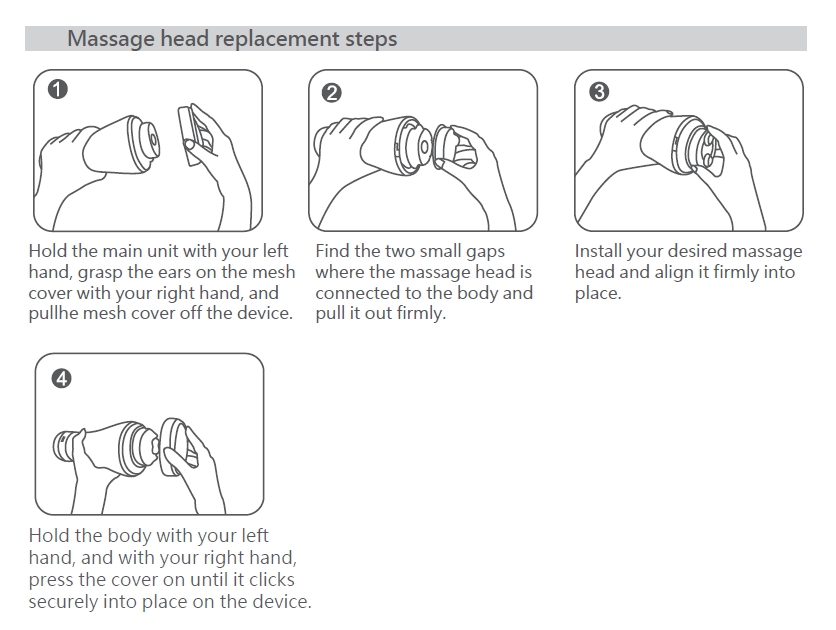 Massage head replacement steps

1

Hold the main unit with your left hand, grasp the ears on the mesh cover with your right hand, and pullhe mesh cover off the device.

2

Find the two small gaps where the massage head is connected to the body and pull it out firmly.

3

Install your desired massage head and align it firmly into place.

4

Hold the body with your left hand, and with your right hand, press the cover on until it clicks securely into place on the device.