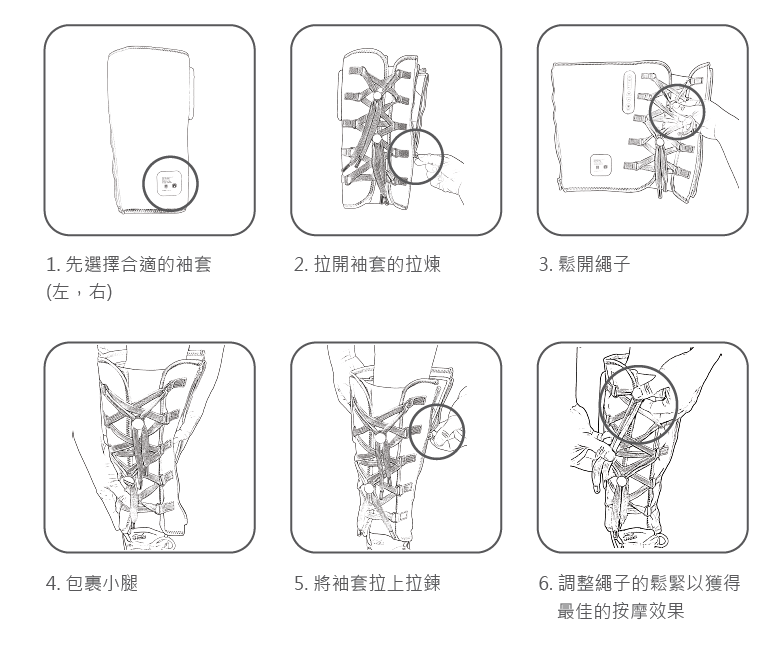 1. 先選擇合適的袖套 (左，右)

2. 拉開袖套的拉煉

3. 鬆開繩子

4. 包裹小腿

5. 將袖套拉上拉鍊

6. 調整繩子的鬆緊以獲得最佳的按摩效果