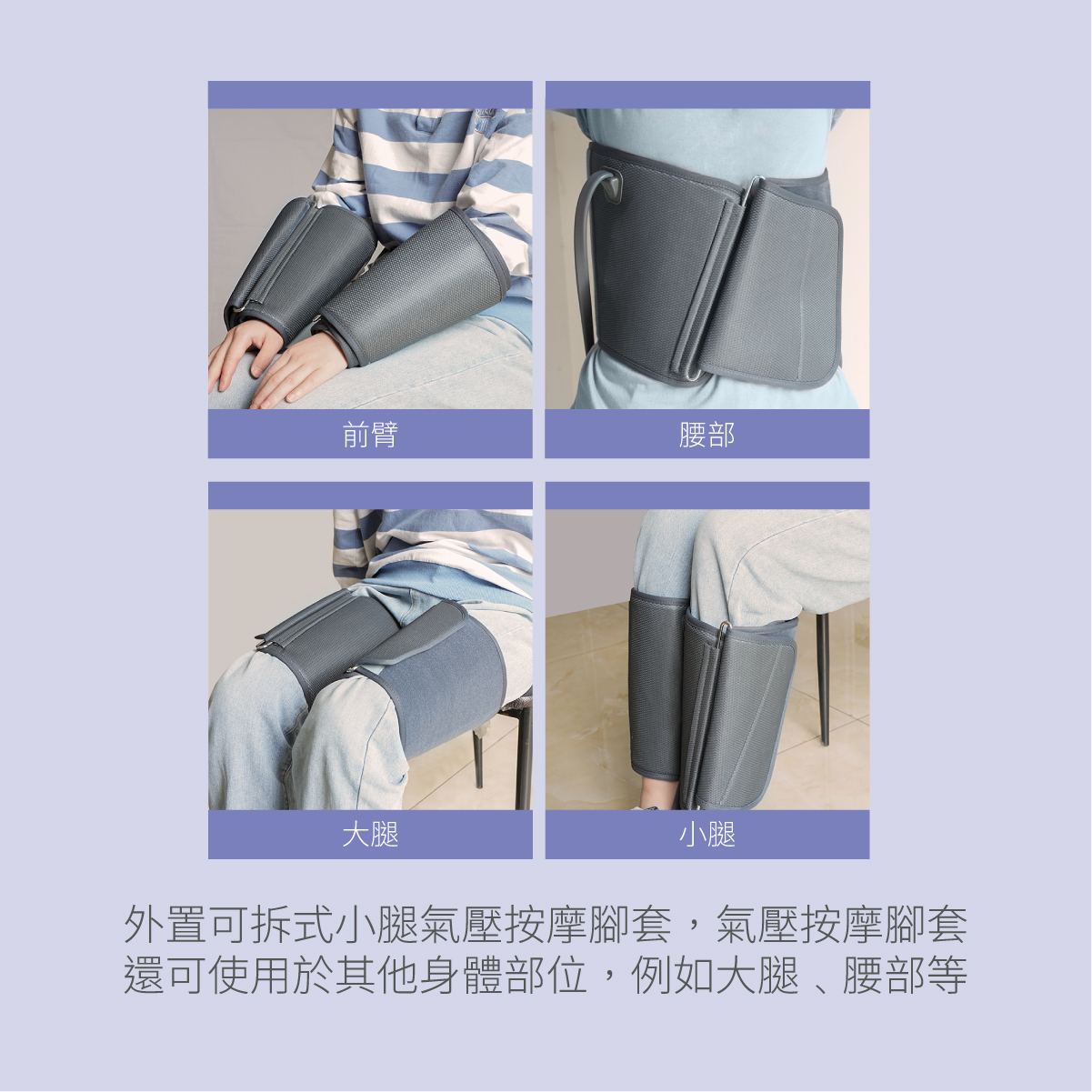 前臂

腰部

大腿

小腿

外置可拆式小腿氣壓按摩腳套，氣壓按摩腳套還可使用於其他身體部位，例如大腿 、腰部等