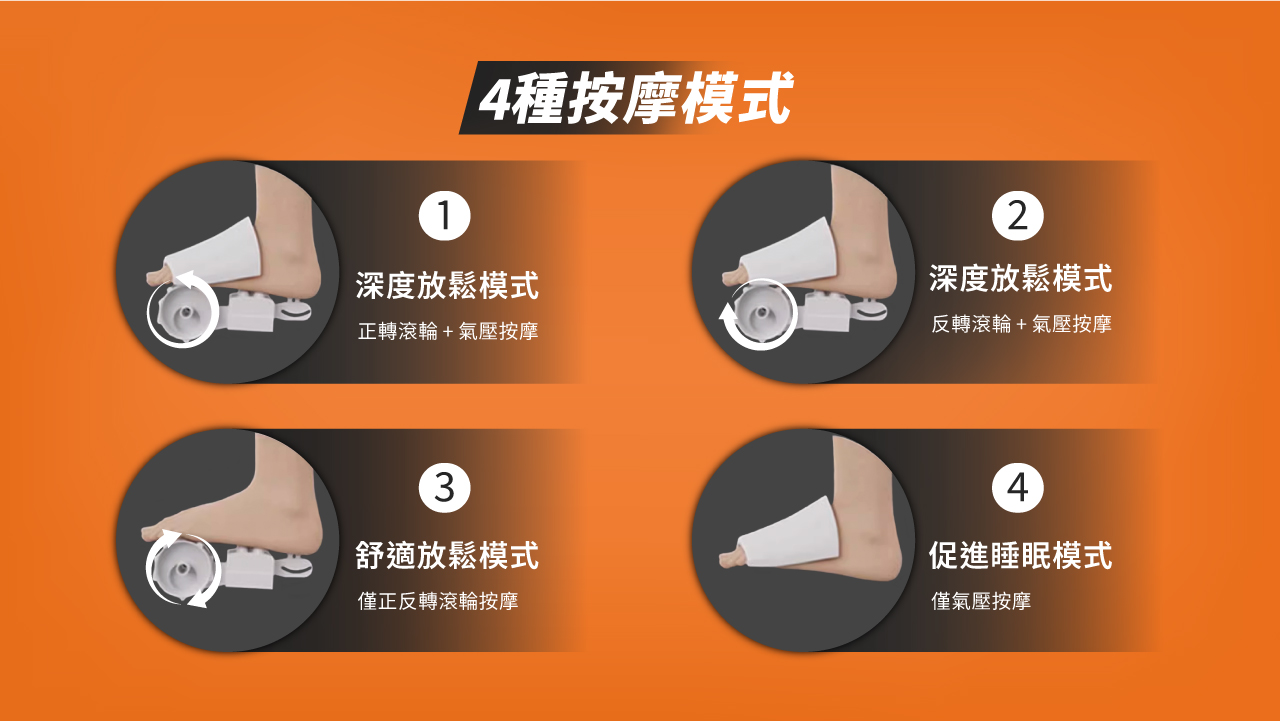 4種按摩模式

1
深度放鬆模式
正轉滾輪 + 氣壓按摩

2
深度放鬆模式
反轉滾輪 + 氣壓按摩

3
舒適放鬆模式
僅正反轉滾輪按摩

4
促進睡眠模式
僅氣壓按摩